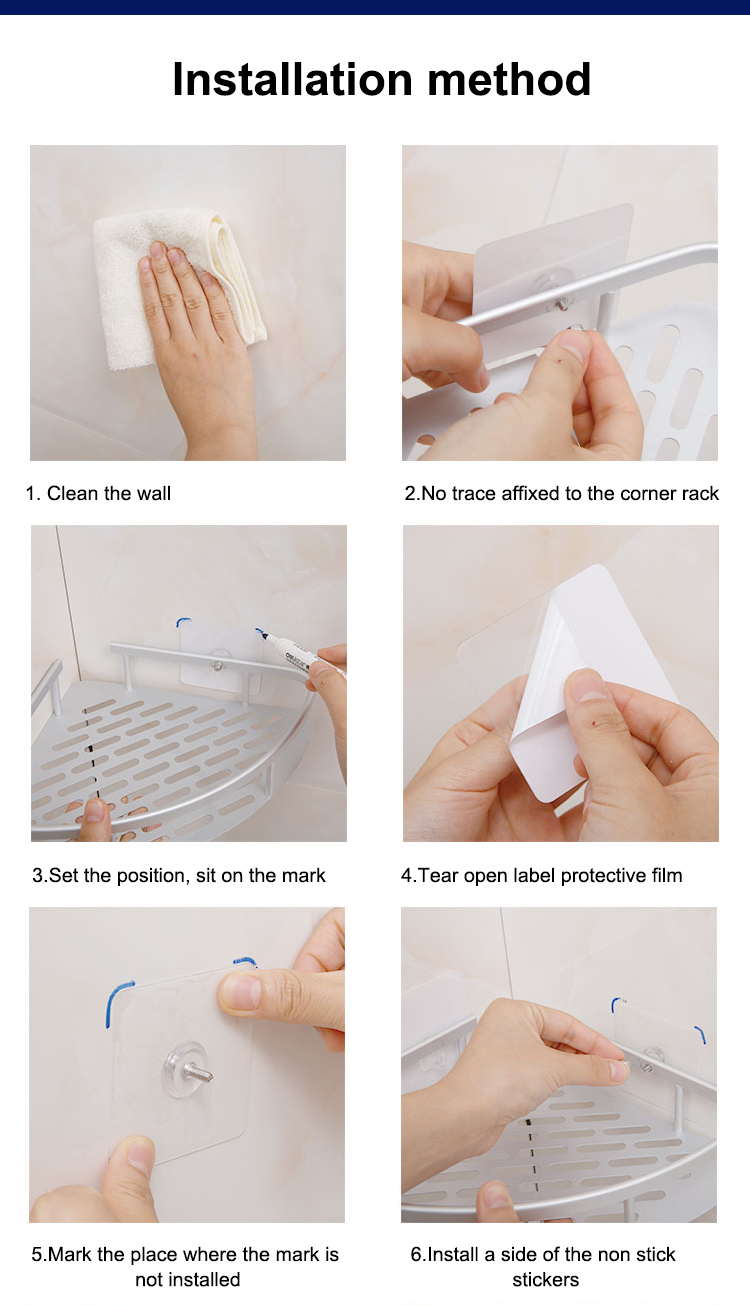 Installation method

1. Clean the wall

2.No trace affixed to the corner rack

3.Set the position, sit on the mark

4.Tear open label protective film

5.Mark the place where the mark is not installed

6.Install a side of the non stick stickers